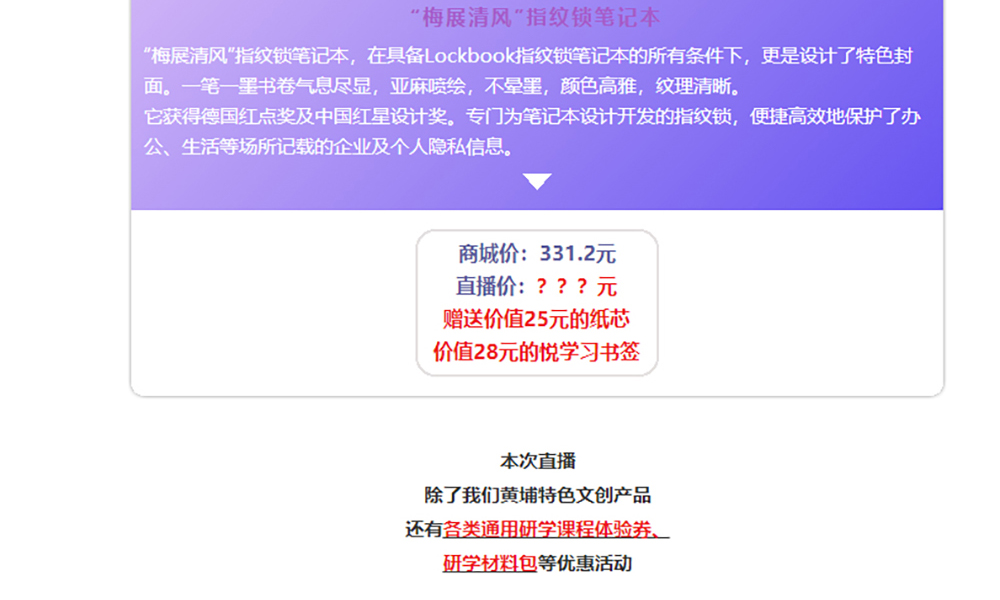 “梅展清风”指纹锁笔记本

“梅展清风”指纹锁笔记本，在具备Lockbook指纹锁笔记本的所有条件下，更是设计了特色封面。一笔一墨书卷气息尽显，亚麻喷绘，不晕墨，颜色高雅，纹理清晰。
它获得德国红点奖及中国红星设计奖。专门为笔记本设计开发的指纹锁，便捷高效地保护了办公、生活等场所记载的企业及个人隐私信息。

商城价：331.2元
直播价：？？？元
赠送价值25元的纸芯
价值28元的悦学习书签

本次直播
除了我们黄埔特色文创产品
还有各类通用研学课程体验券、
研学材料包等优惠活动